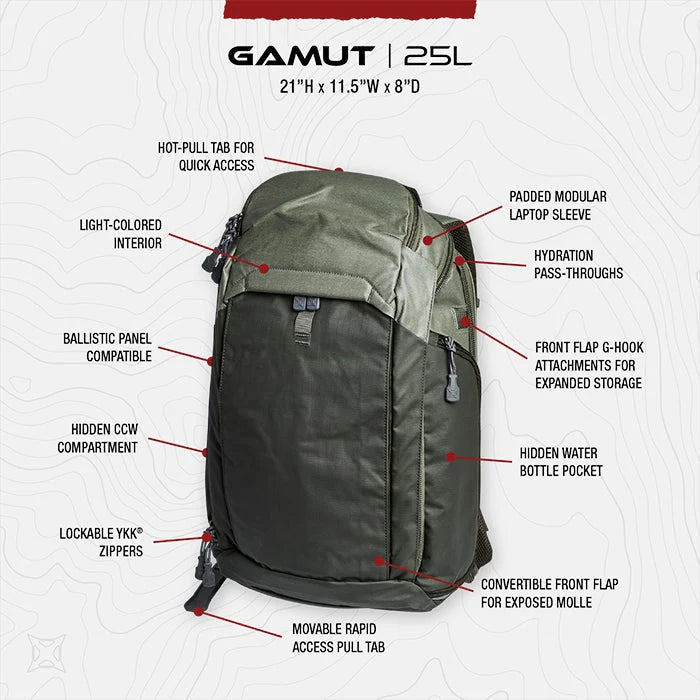 GAMUT | 25L
21"H x 11.5"W x 8"D

HOT-PULL TAB FOR QUICK ACCESS

LIGHT-COLORED INTERIOR

BALLISTIC PANEL COMPATIBLE

HIDDEN CCW COMPARTMENT

LOCKABLE YKK® ZIPPERS

MOVABLE RAPID ACCESS PULL TAB

PADDED MODULAR LAPTOP SLEEVE

HYDRATION PASS-THROUGHS

FRONT FLAP G-HOOK ATTACHMENTS FOR EXPANDED STORAGE

HIDDEN WATER BOTTLE POCKET

CONVERTIBLE FRONT FLAP FOR EXPOSED MOLLE