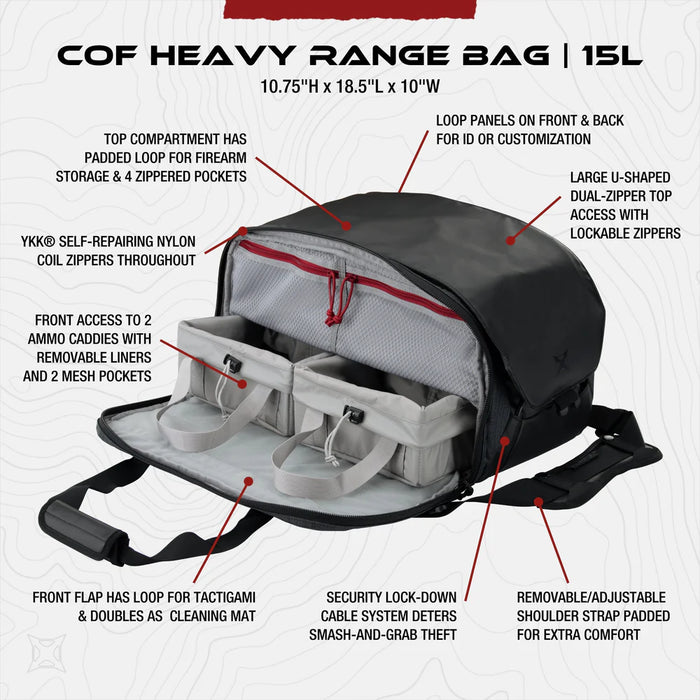 COF HEAVY RANGE BAG | 15L

10.75"H x 18.5"L x 10"W

TOP COMPARTMENT HAS PADDED LOOP FOR FIREARM STORAGE & 4 ZIPPERED POCKETS

LOOP PANELS ON FRONT & BACK FOR ID OR CUSTOMIZATION

LARGE U-SHAPED DUAL-ZIPPER TOP ACCESS WITH LOCKABLE ZIPPERS

YKK® SELF-REPAIRING NYLON COIL ZIPPERS THROUGHOUT

FRONT ACCESS TO 2 AMMO CADDIES WITH REMOVABLE LINERS AND 2 MESH POCKETS

FRONT FLAP HAS LOOP FOR TACTIGAMI & DOUBLES AS CLEANING MAT

SECURITY LOCK-DOWN CABLE SYSTEM DETERS SMASH-AND-GRAB THEFT

REMOVABLE/ADJUSTABLE SHOULDER STRAP PADDED FOR EXTRA COMFORT