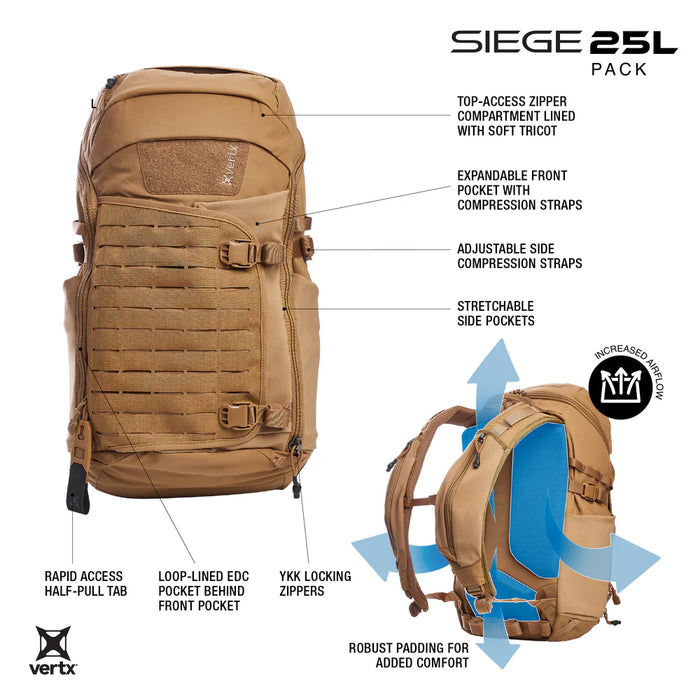 SIEGE 25L
PACK

vertx

TOP-ACCESS ZIPPER COMPARTMENT LINED WITH SOFT TRICOT

EXPANDABLE FRONT POCKET WITH COMPRESSION STRAPS

ADJUSTABLE SIDE COMPRESSION STRAPS

STRETCHABLE SIDE POCKETS

INCREASED AIRFLOW

RAPID ACCESS HALF-PULL TAB

LOOP-LINED EDC POCKET BEHIND FRONT POCKET

YKK LOCKING ZIPPERS

ROBUST PADDING FOR ADDED COMFORT

vertx