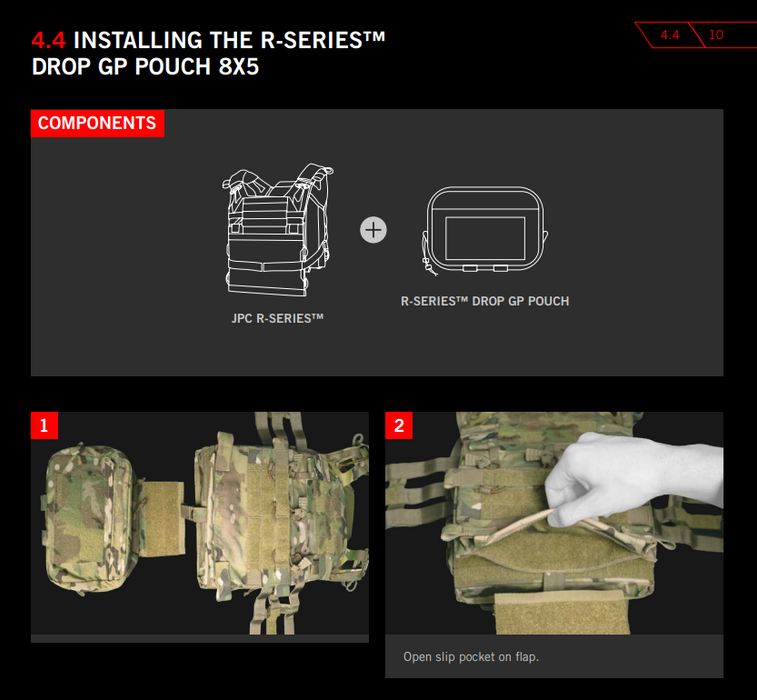 4.4 INSTALLING THE R-SERIES™ DROP GP POUCH 8X5

4.4 10

COMPONENTS

JPC R-SERIES™

R-SERIES™ DROP GP POUCH

1

2

Open slip pocket on flap.