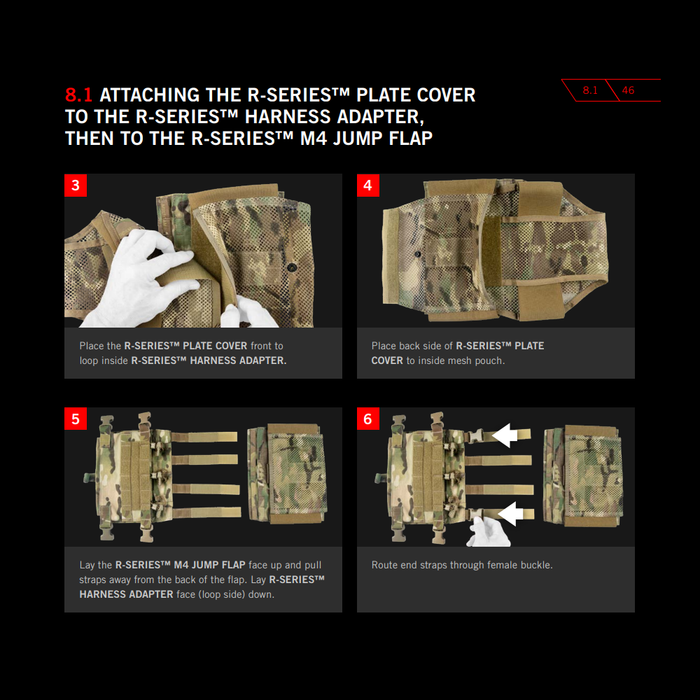 8.1 ATTACHING THE R-SERIES™ PLATE COVER TO THE R-SERIES™ HARNESS ADAPTER, THEN TO THE R-SERIES™ M4 JUMP FLAP

8.1 46

3

Place the R-SERIES™ PLATE COVER front to loop inside R-SERIES™ HARNESS ADAPTER.

4

Place back side of R-SERIES™ PLATE COVER to inside mesh pouch.

5

Lay the R-SERIES™ M4 JUMP FLAP face up and pull straps away from the back of the flap. Lay R-SERIES™ HARNESS ADAPTER face (loop side) down.

6

Route end straps through female buckle.