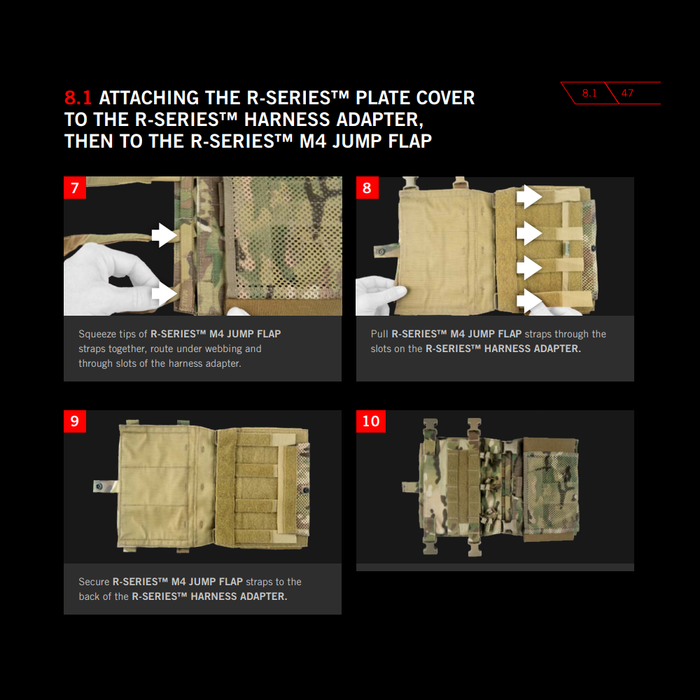 8.1 ATTACHING THE R-SERIES™ PLATE COVER TO THE R-SERIES™ HARNESS ADAPTER, THEN TO THE R-SERIES™ M4 JUMP FLAP

8.1 47

7

Squeeze tips of R-SERIES™ M4 JUMP FLAP straps together, route under webbing and through slots of the harness adapter.

8

Pull R-SERIES™ M4 JUMP FLAP straps through the slots on the R-SERIES™ HARNESS ADAPTER.

9

Secure R-SERIES™ M4 JUMP FLAP straps to the back of the R-SERIES™ HARNESS ADAPTER.

10