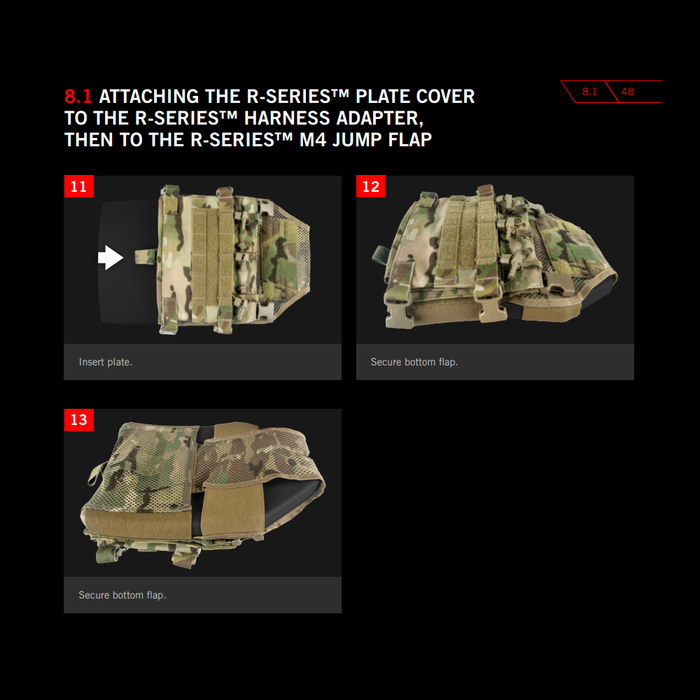 8.1 ATTACHING THE R-SERIES™ PLATE COVER TO THE R-SERIES™ HARNESS ADAPTER, THEN TO THE R-SERIES™ M4 JUMP FLAP

8.1 48

11

Insert plate.

12

Secure bottom flap.

13

Secure bottom flap.