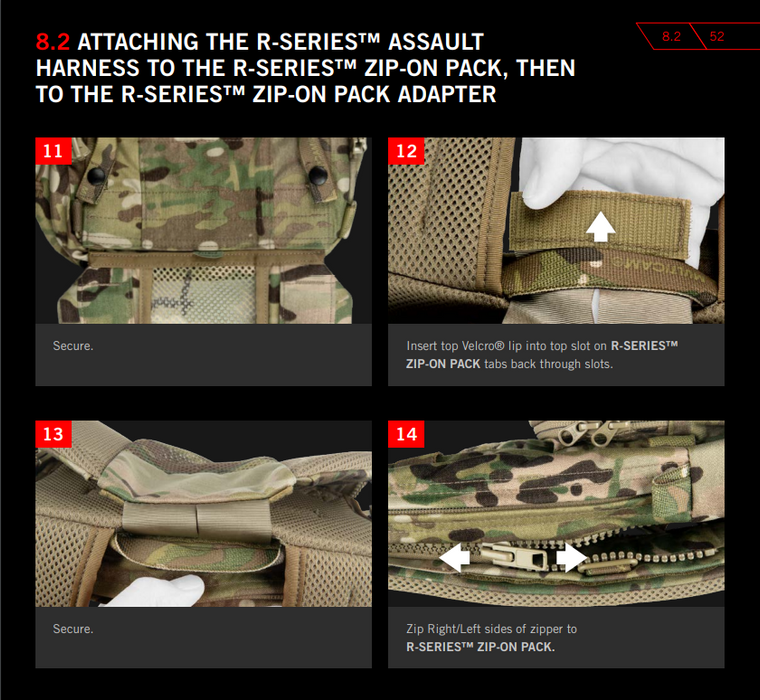 8.2 ATTACHING THE R-SERIES™ ASSAULT HARNESS TO THE R-SERIES™ ZIP-ON PACK, THEN TO THE R-SERIES™ ZIP-ON PACK ADAPTER

8.2 52

11

Secure.

12

MULTICAM®

Insert top Velcro® lip into top slot on R-SERIES™ ZIP-ON PACK tabs back through slots.

13

Secure.

14

Zip Right/Left sides of zipper to R-SERIES™ ZIP-ON PACK.