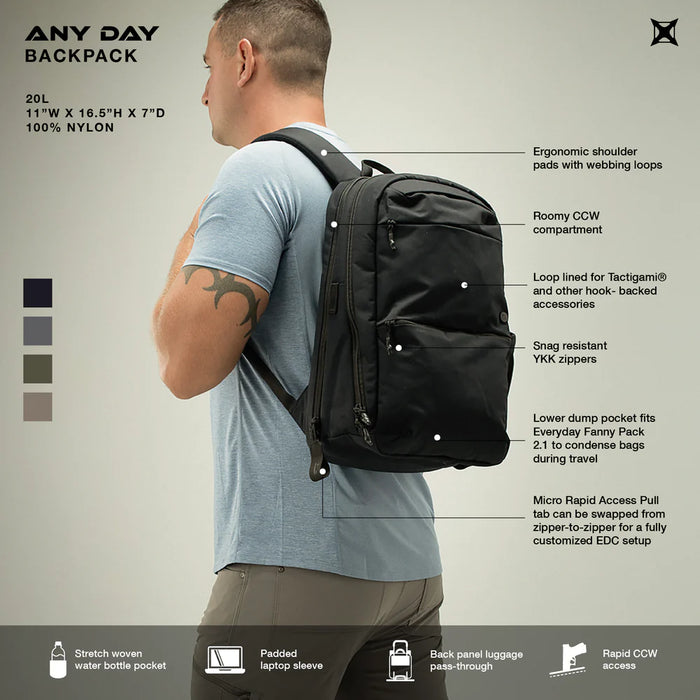 ANY DAY
BACKPACK

20L
11"W X 16.5"H X 7"D
100% NYLON

Ergonomic shoulder pads with webbing loops

Roomy CCW compartment

Loop lined for Tactigami® and other hook- backed accessories

Snag resistant YKK zippers

Lower dump pocket fits Everyday Fanny Pack 2.1 to condense bags during travel

Micro Rapid Access Pull tab can be swapped from zipper-to-zipper for a fully customized EDC setup

Stretch woven water bottle pocket

Padded laptop sleeve

Back panel luggage pass-through

Rapid CCW access