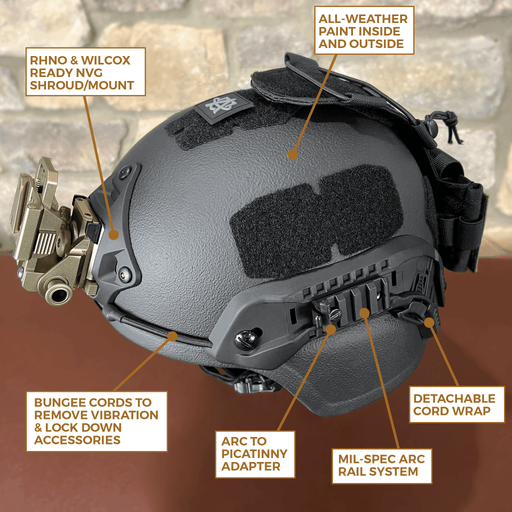 RHNO & WILCOX READY NVG SHROUD/MOUNT

ALL-WEATHER PAINT INSIDE AND OUTSIDE

BUNGEE CORDS TO REMOVE VIBRATION & LOCK DOWN ACCESSORIES

ARC TO PICATINNY ADAPTER

MIL-SPEC ARC RAIL SYSTEM

DETACHABLE CORD WRAP